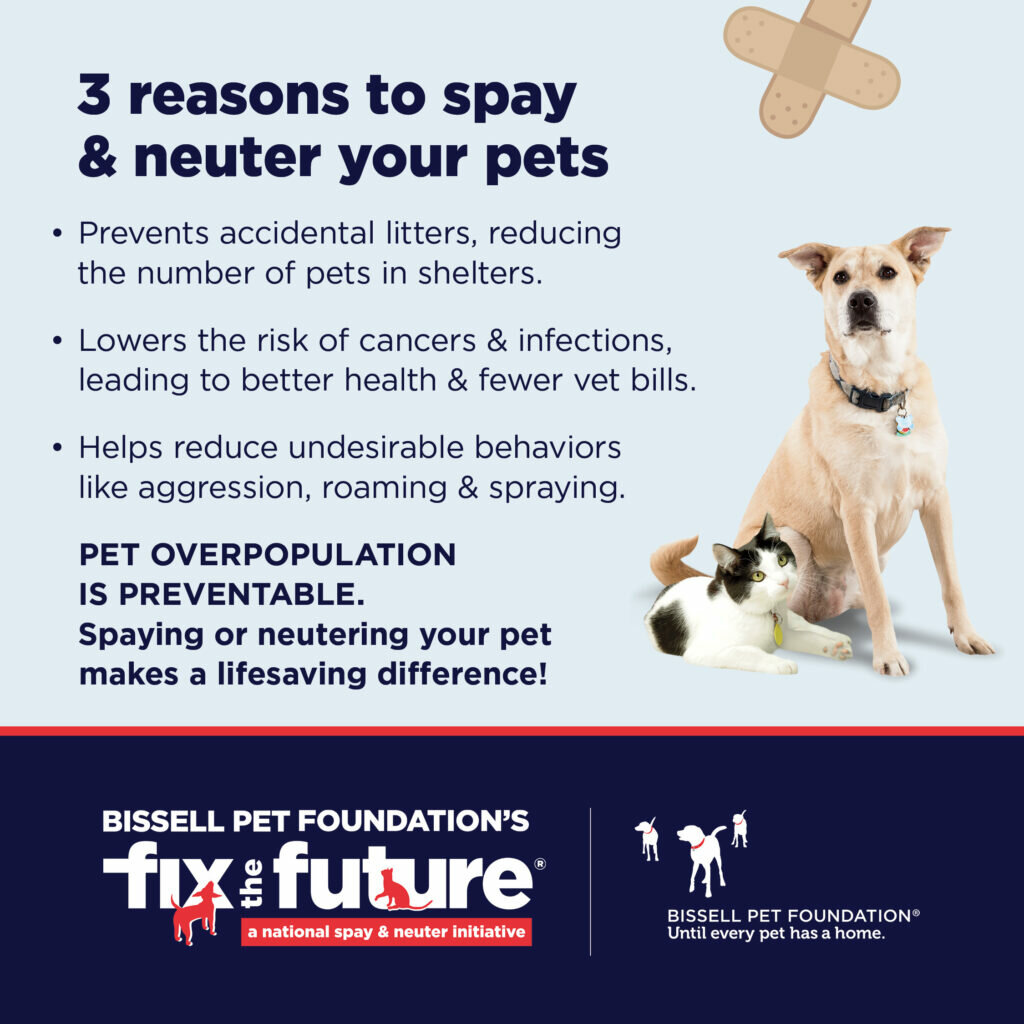 3 reasons to spay & neuter your pets

• Prevents accidental litters, reducing the number of pets in shelters.

• Lowers the risk of cancers & infections, leading to better health & fewer vet bills.

• Helps reduce undesirable behaviors like aggression, roaming & spraying.

PET OVERPOPULATION IS PREVENTABLE.
Spaying or neutering your pet makes a lifesaving difference!

BISSELL PET FOUNDATION'S
fix the future®
a national spay & neuter initiative

BISSELL PET FOUNDATION®
Until every pet has a home.